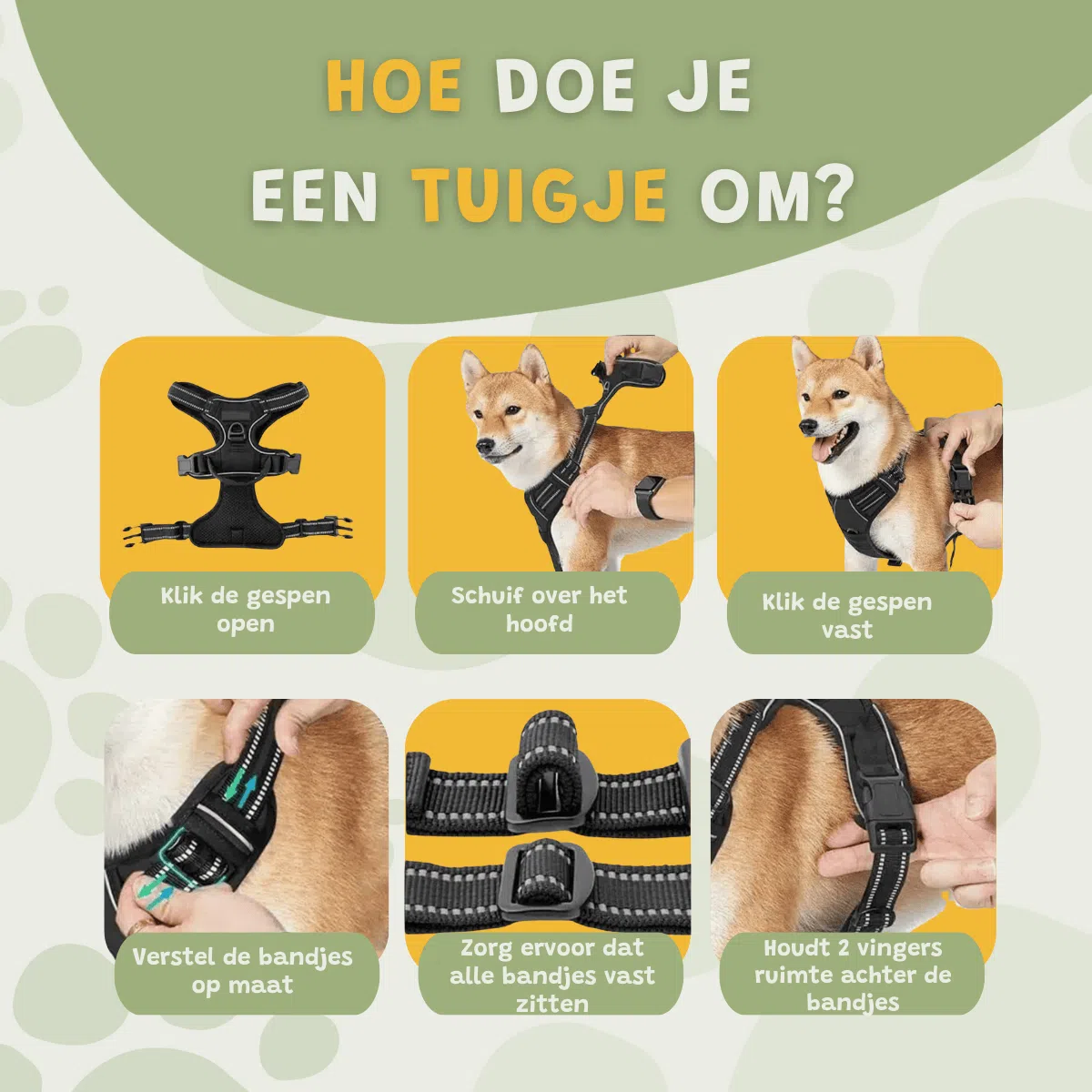 HOE DOE JE EEN TUIGJE OM?

Klik de gespen open

Schuif over het hoofd

Klik de gespen vast

Verstel de bandjes op maat

Zorg ervoor dat alle bandjes vast zitten

Houdt 2 vingers ruimte achter de bandjes